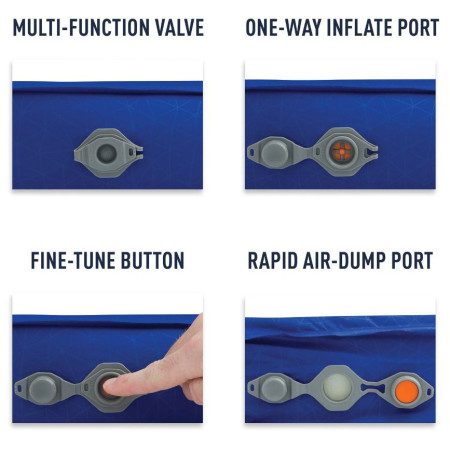 MULTI-FUNCTION VALVE

ONE-WAY INFLATE PORT

FINE-TUNE BUTTON

RAPID AIR-DUMP PORT