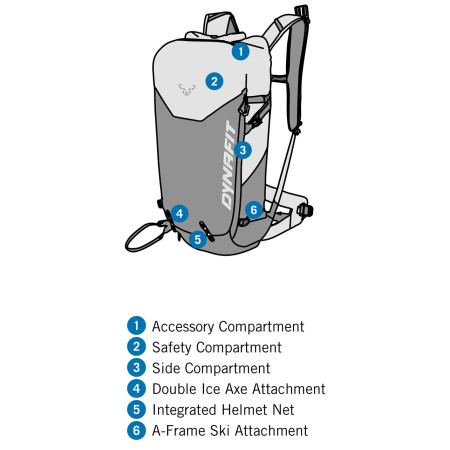 1
2
DYNAFIT
3
6
4
5

1 Accessory Compartment
2 Safety Compartment
3 Side Compartment
4 Double Ice Axe Attachment
5 Integrated Helmet Net
6 A-Frame Ski Attachment